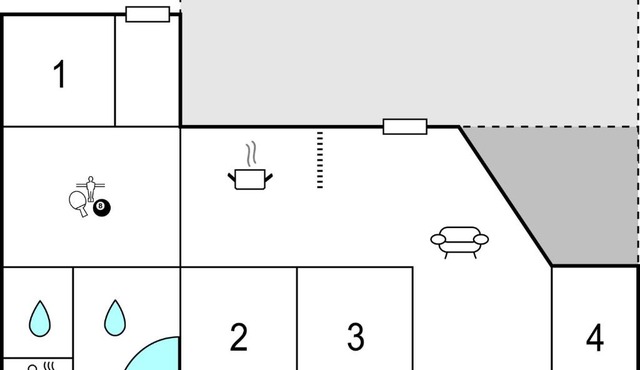 1

8

2

3

4