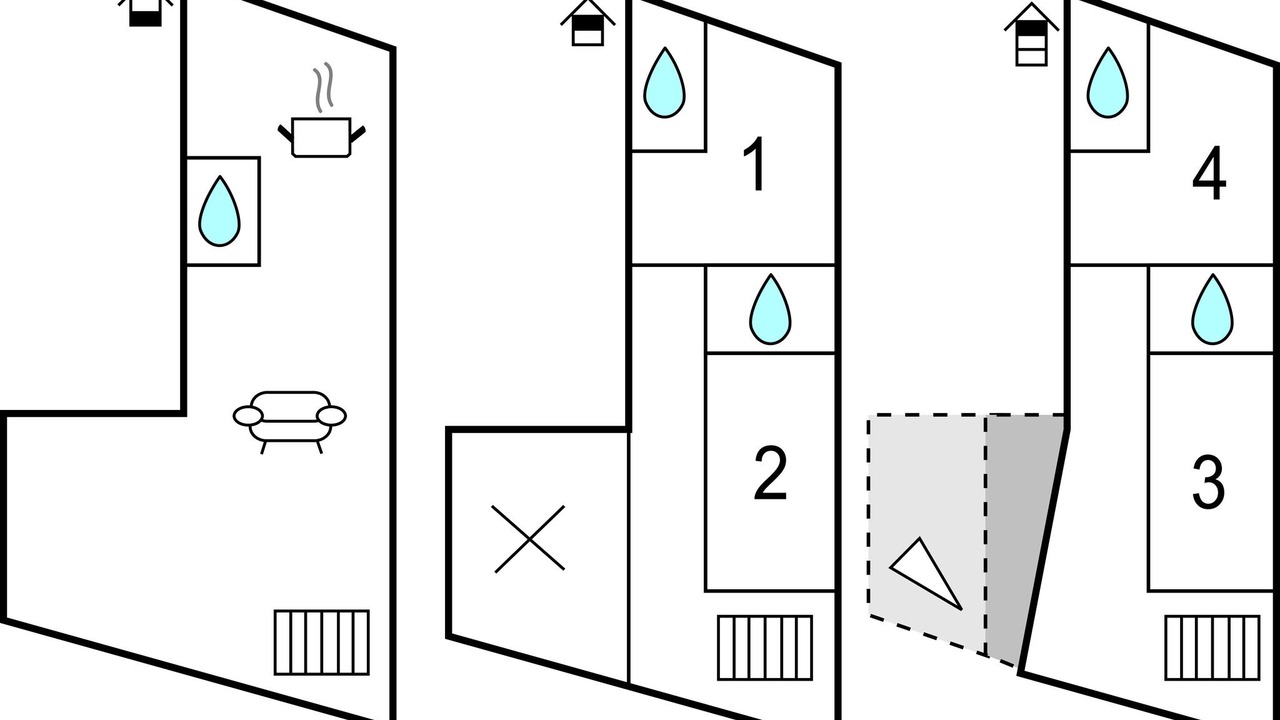 1
2
4
3